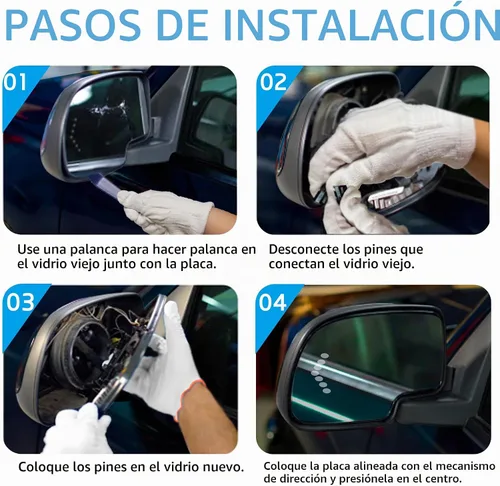 PASOS DE INSTALACIÓN

01

Use una palanca para hacer palanca en el vidrio viejo junto con la placa.

02

Desconecte los pines que conectan el vidrio viejo.

03

Coloque los pines en el vidrio nuevo.

04

Coloque la placa alineada con el mecanismo de dirección y presiónela en el centro.