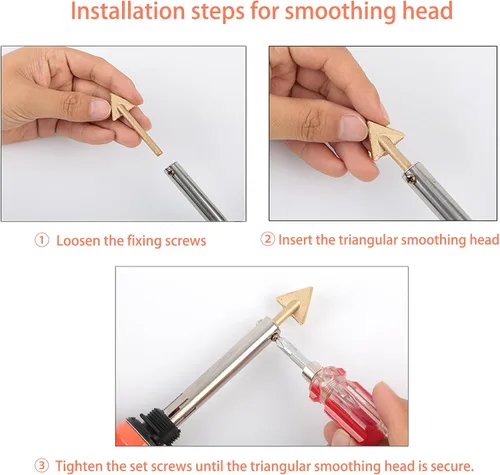 Installation steps for smoothing head

① Loosen the fixing screws

② Insert the triangular smoothing head

③ Tighten the set screws until the triangular smoothing head is secure.