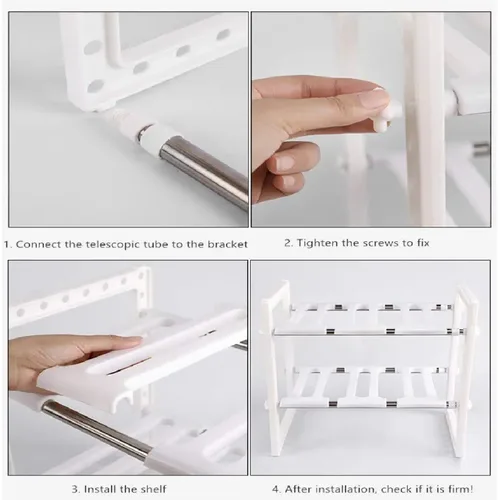 1. Connect the telescopic tube to the bracket

2. Tighten the screws to fix

3. Install the shelf

4. After installation, check if it is firm!