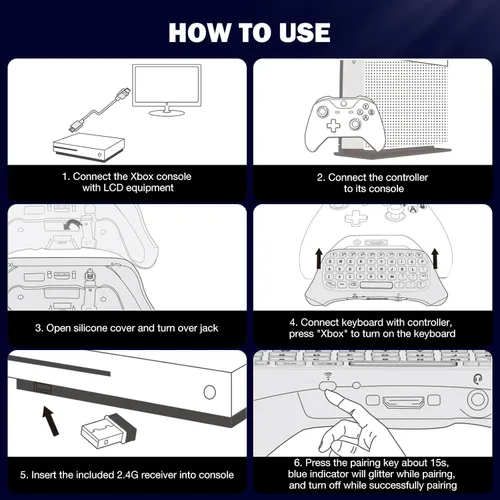 HOW TO USE

1. Connect the Xbox console with LCD equipment

2. Connect the controller to its console

3. Open silicone cover and turn over jack

4. Connect keyboard with controller, press "Xbox" to turn on the keyboard

5. Insert the included 2.4G receiver into console

6. Press the pairing key about 15s, blue indicator will glitter while pairing, and turn off while successfully pairing