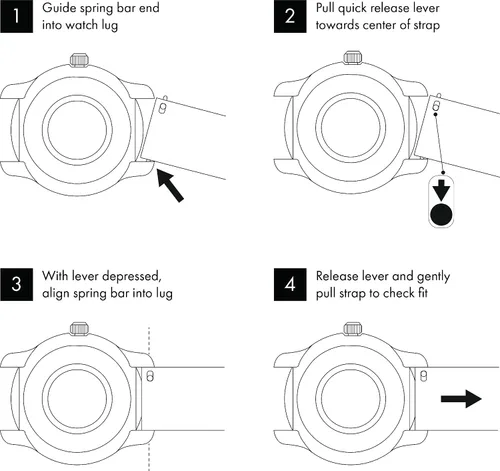 1 Guide spring bar end into watch lug

2 Pull quick release lever towards center of strap

3 With lever depressed, align spring bar into lug

4 Release lever and gently pull strap to check fit