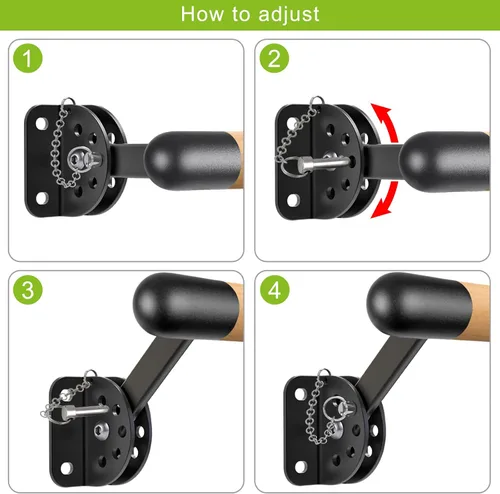 How to adjust

1

2

3

4