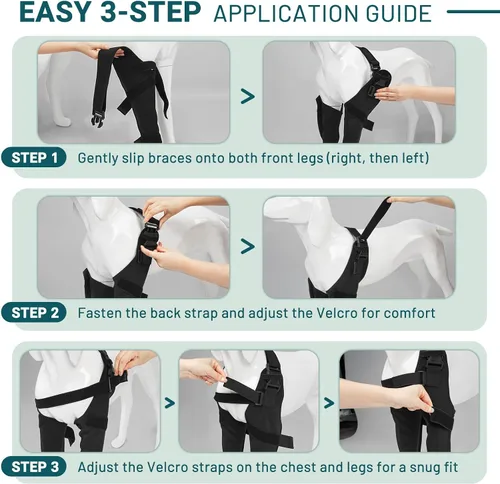 EASY 3-STEP APPLICATION GUIDE

>

STEP 1 Gently slip braces onto both front legs (right, then left)

>

STEP 2 Fasten the back strap and adjust the Velcro for comfort

> >

STEP 3 Adjust the Velcro straps on the chest and legs for a snug fit