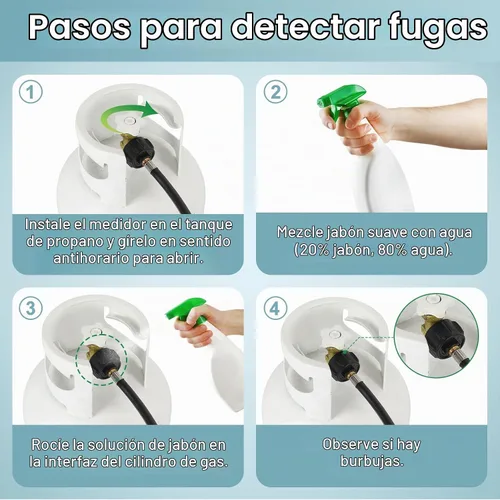 Pasos para detectar fugas

1

Instale el medidor en el tanque de propano y gírelo en sentido antihorario para abrir.

2

Mezcle jabón suave con agua (20% jabón, 80% agua).

3

Rocíe la solución de jabón en la interfaz del cilindro de gas.

4

Observe si hay burbujas.