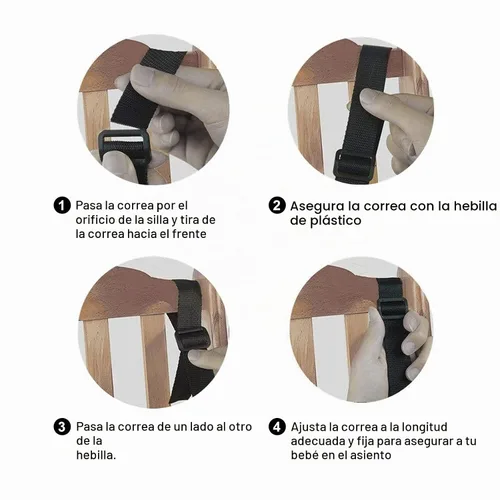 1 Pasa la correa por el orificio de la silla y tira de la correa hacia el frente

2 Asegura la correa con la hebilla de plástico

3 Pasa la correa de un lado al otro de la hebilla.

4 Ajusta la correa a la longitud adecuada y fija para asegurar a tu bebé en el asiento