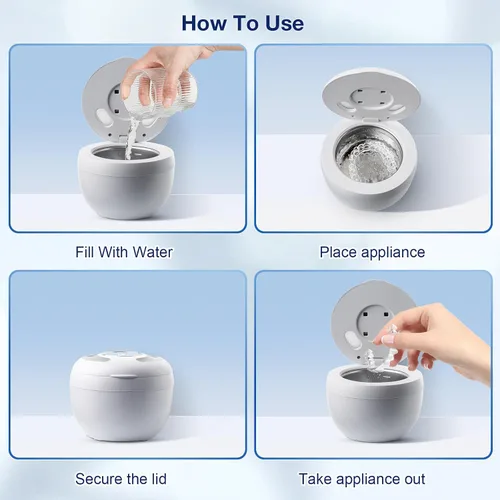 How To Use

Fill With Water

Place appliance

Secure the lid

Take appliance out