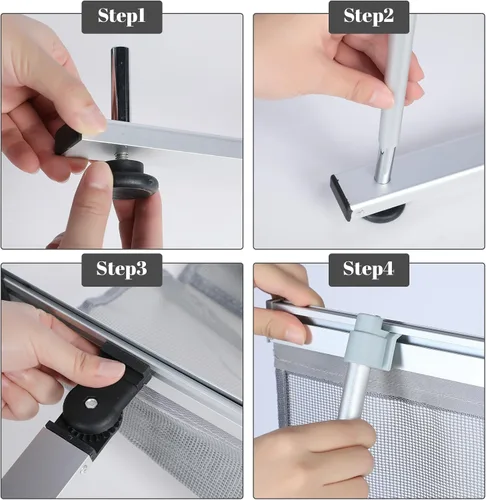 Step1

Step2

Step3

Step4