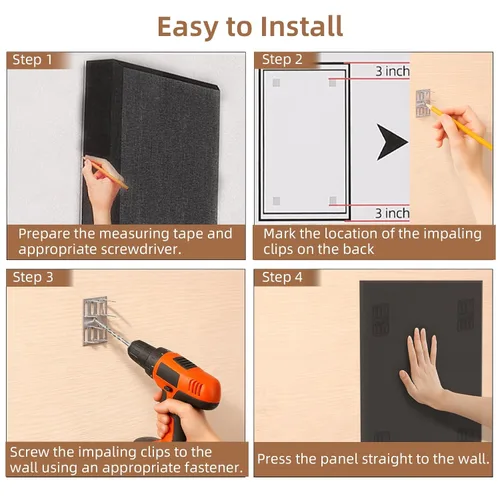 Easy to Install

Step 1

Prepare the measuring tape and appropriate screwdriver.

Step 2

3 inch

3 inch

Mark the location of the impaling clips on the back

Step 3

Screw the impaling clips to the wall using an appropriate fastener.

Step 4

Press the panel straight to the wall.