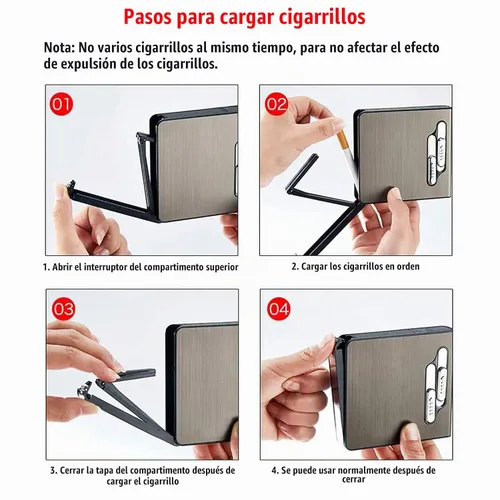 Pasos para cargar cigarrillos

Nota: No varios cigarrillos al mismo tiempo, para no afectar el efecto de expulsión de los cigarrillos.

01

1. Abrir el interruptor del compartimento superior

02

2. Cargar los cigarrillos en orden

03

3. Cerrar la tapa del compartimento después de cargar el cigarrillo

04

4. Se puede usar normalmente después de cerrar