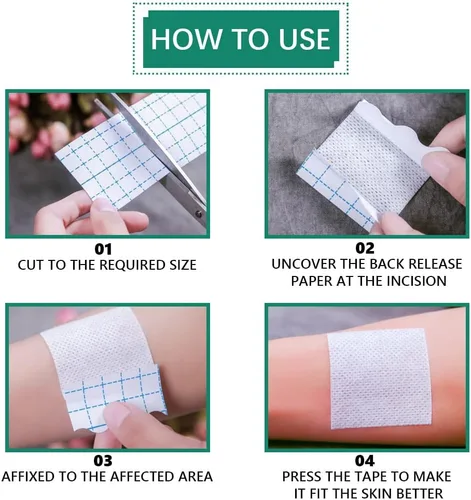 HOW TO USE

01
CUT TO THE REQUIRED SIZE

02
UNCOVER THE BACK RELEASE PAPER AT THE INCISION

03
AFFIXED TO THE AFFECTED AREA

04
PRESS THE TAPE TO MAKE IT FIT THE SKIN BETTER