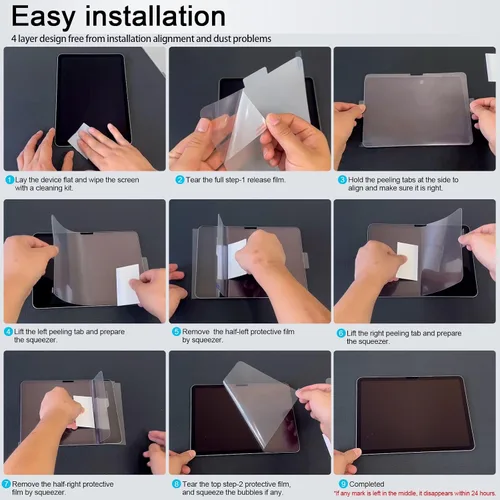 Easy installation

4 layer design free from installation alignment and dust problems

1 Lay the device flat and wipe the screen with a cleaning kit.

2 Tear the full step-1 release film.

3 Hold the peeling tabs at the side to align and make sure it is right.

4 Lift the left peeling tab and prepare the squeezer.

5 Remove the half-left protective film by squeezer.

6 Lift the right peeling tab and prepare the squeezer.

7 Remove the half-right protective film by squeezer.

8 Tear the top step-2 protective film, and squeeze the bubbles if any.

9 Completed

*If any mark is left in the middle, it disappears within 24 hours.