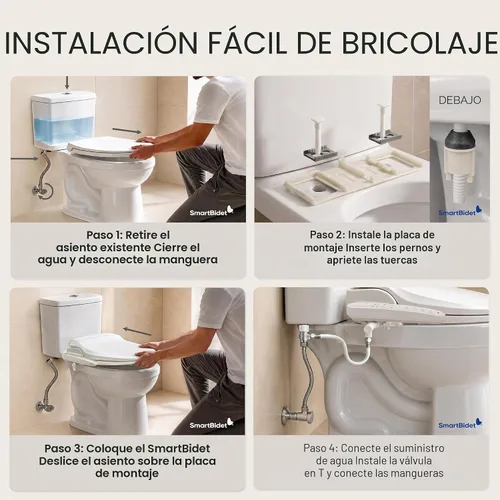 INSTALACIÓN FÁCIL DE BRICOLAJE

SmartBidet

Paso 1: Retire el asiento existente Cierre el agua y desconecte la manguera

DEBAJO

SmartBidet

Paso 2: Instale la placa de montaje Inserte los pernos y apriete las tuercas

SmartBidet

Paso 3: Coloque el SmartBidet Deslice el asiento sobre la placa de montaje

SmartBidet

Paso 4: Conecte el suministro de agua Instale la válvula en T y conecte las mangueras