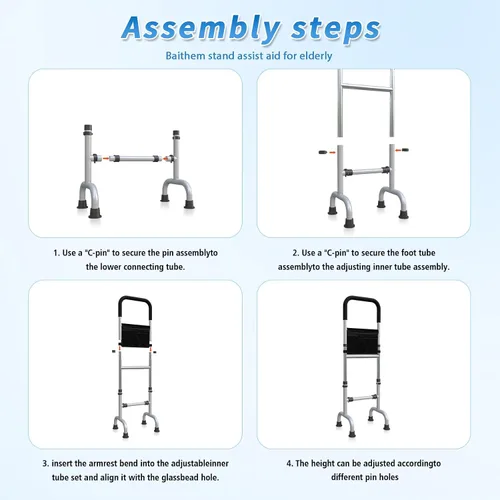 Assembly steps

Baithem stand assist aid for elderly

1. Use a "C-pin" to secure the pin assemblyto the lower connecting tube.

2. Use a "C-pin" to secure the foot tube assemblyto the adjusting inner tube assembly.

3. insert the armrest bend into the adjustableinner tube set and align it with the glassbead hole.

4. The height can be adjusted accordingto different pin holes