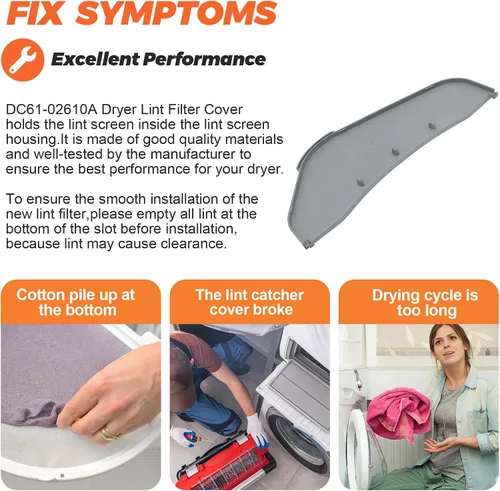 FIX SYMPTOMS

Excellent Performance

DC61-02610A Dryer Lint Filter Cover holds the lint screen inside the lint screen housing.It is made of good quality materials and well-tested by the manufacturer to ensure the best performance for your dryer.

To ensure the smooth installation of the new lint filter,please empty all lint at the bottom of the slot before installation, because lint may cause clearance.

Cotton pile up at the bottom

The lint catcher cover broke

Drying cycle is too long