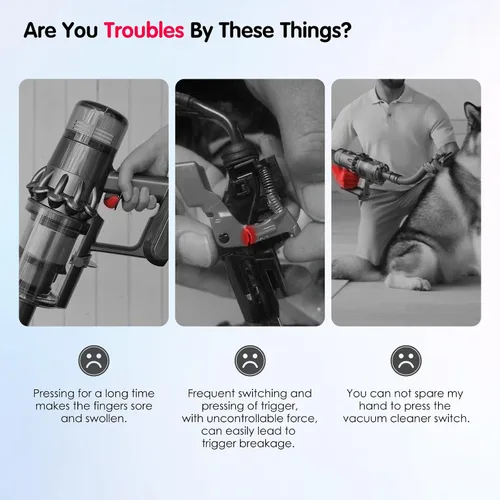 Are You Troubles By These Things?

Pressing for a long time makes the fingers sore and swollen.

Frequent switching and pressing of trigger, with uncontrollable force, can easily lead to trigger breakage.

You can not spare my hand to press the vacuum cleaner switch.