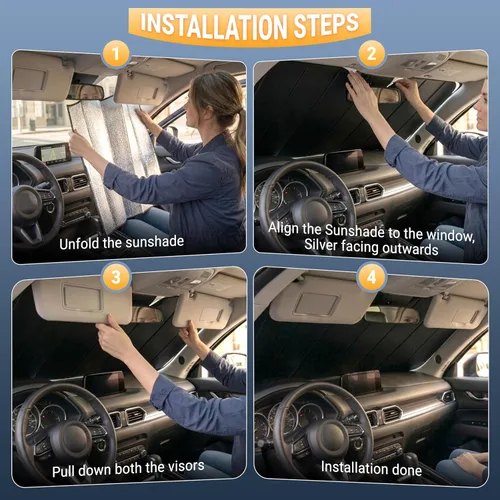 INSTALLATION STEPS

1

Unfold the sunshade

2

Align the Sunshade to the window, Silver facing outwards

3

Pull down both the visors

4

Installation done