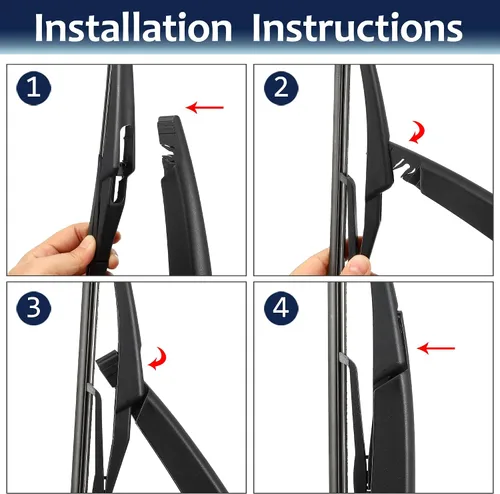 Installation Instructions

1

2

3

4