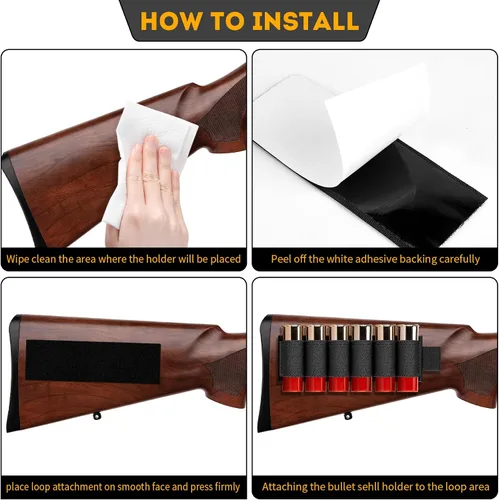 HOW TO INSTALL

Wipe clean the area where the holder will be placed

Peel off the white adhesive backing carefully

place loop attachment on smooth face and press firmly

Attaching the bullet sehll holder to the loop area