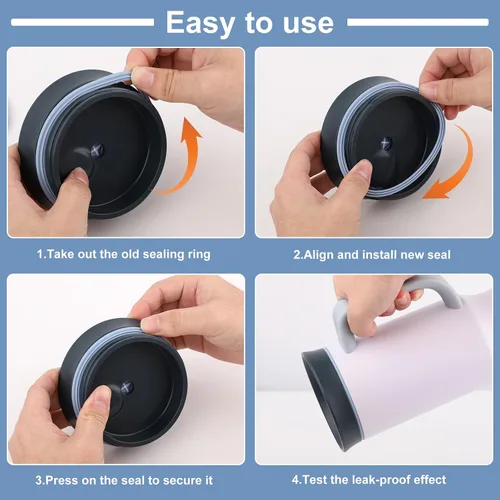 Easy to use

1.Take out the old sealing ring

2.Align and install new seal

3.Press on the seal to secure it

4.Test the leak-proof effect