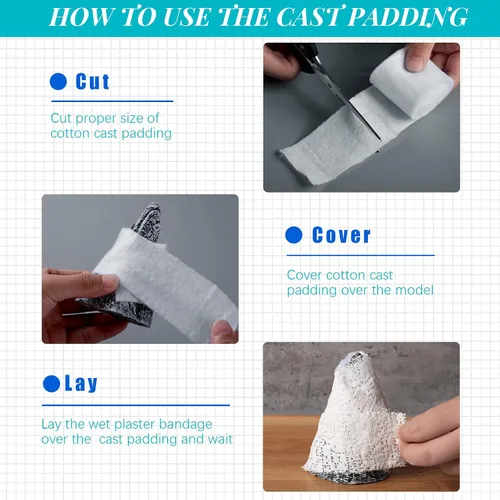 HOW TO USE THE CAST PADDING

• Cut

Cut proper size of cotton cast padding

• Cover

Cover cotton cast padding over the model

• Lay

Lay the wet plaster bandage over the  cast padding and wait