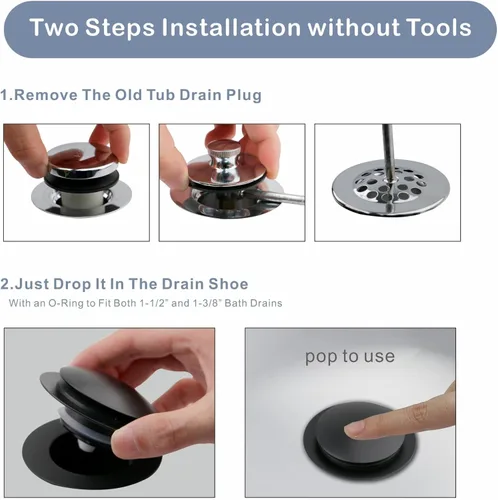 Two Steps Installation without Tools

1.Remove The Old Tub Drain Plug

2.Just Drop It In The Drain Shoe

With an O-Ring to Fit Both 1-1/2" and 1-3/8" Bath Drains

pop to use