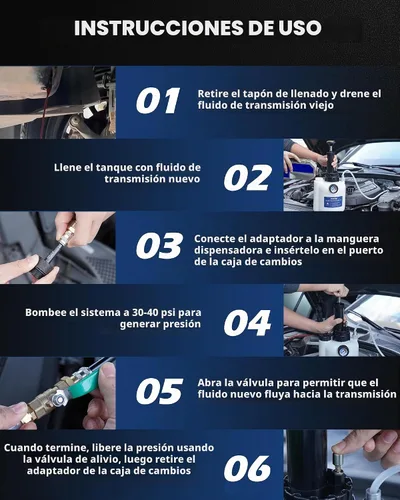 INSTRUCCIONES DE USO

01 Retire el tapón de llenado y drene el fluido de transmisión viejo

Llene el tanque con fluido de transmisión nuevo 02

03 Conecte el adaptador a la manguera dispensadora e insértelo en el puerto de la caja de cambios

Bombee el sistema a 30-40 psi para generar presión 04

05 Abra la válvula para permitir que el fluido nuevo fluya hacia la transmisión

Cuando termine, libere la presión usando la válvula de alivio, luego retire el adaptador de la caja de cambios 06