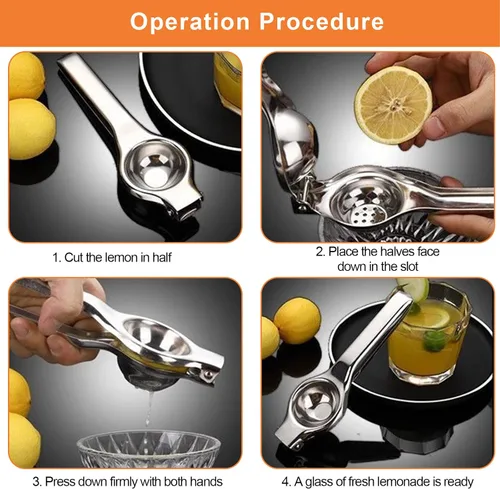 Operation Procedure

1. Cut the lemon in half

2. Place the halves face down in the slot

3. Press down firmly with both hands

4. A glass of fresh lemonade is ready