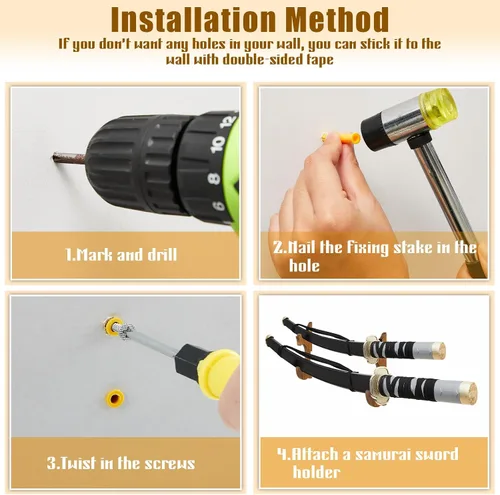 Installation Method

If you don't want any holes in your wall, you can stick it to the wall with double-sided tape

12
10
8
6

1.Mark and drill

2.Nail the fixing stake in the hole

3.Twist in the screws

4.Attach a samurai sword holder