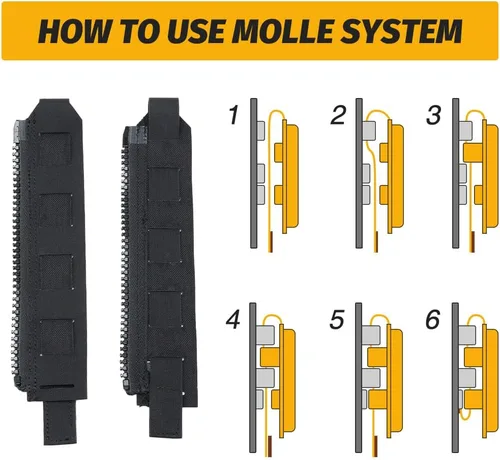 HOW TO USE MOLLE SYSTEM

1

2

3

4

5

6