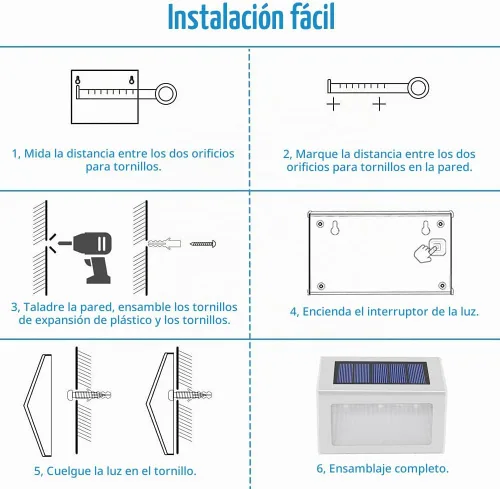 Instalación fácil

1, Mida la distancia entre los dos orificios para tornillos.

2, Marque la distancia entre los dos orificios para tornillos en la pared.

3, Taladre la pared, ensamble los tornillos de expansión de plástico y los tornillos.

4, Encienda el interruptor de la luz.

5, Cuelgue la luz en el tornillo.

6, Ensamblaje completo.