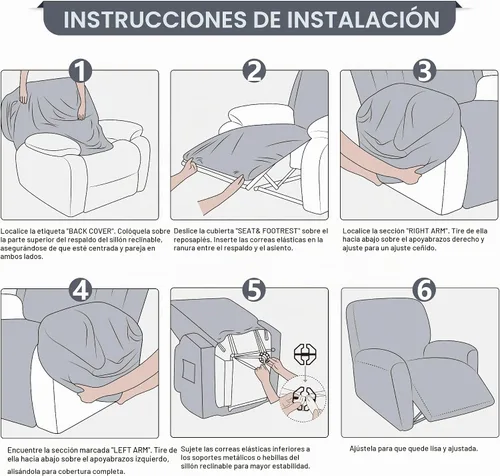 INSTRUCCIONES DE INSTALACIÓN

1

Localice la etiqueta "BACK COVER". Colóquela sobre la parte superior del respaldo del sillón reclinable, asegurándose de que esté centrada y pareja en ambos lados.

2

Deslice la cubierta "SEAT& FOOTREST" sobre el reposapiés. Inserte las correas elásticas en la ranura entre el respaldo y el asiento.

3

Localice la sección "RIGHT ARM". Tire de ella hacia abajo sobre el apoyabrazos derecho y ajuste para un ajuste ceñido.

4

Encuentre la sección marcada "LEFT ARM". Tire de ella hacia abajo sobre el apoyabrazos izquierdo, alisándola para cobertura completa.

5

Sujete las correas elásticas inferiores a los soportes metálicos o hebillas del sillón reclinable para mayor estabilidad.

6

Ajústela para que quede lisa y ajustada.