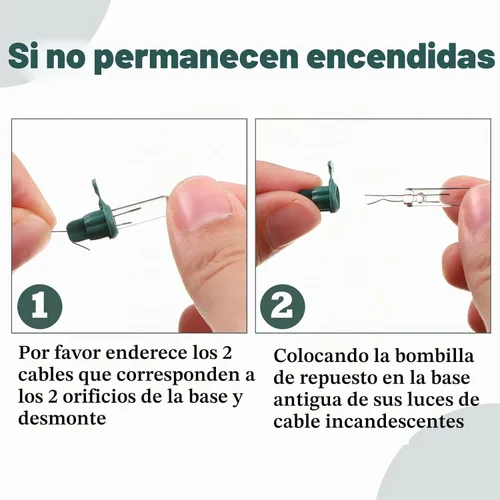 Si no permanecen encendidas

1

Por favor enderece los 2 cables que corresponden a los 2 orificios de la base y desmonte

2

Colocando la bombilla de repuesto en la base antigua de sus luces de cable incandescentes