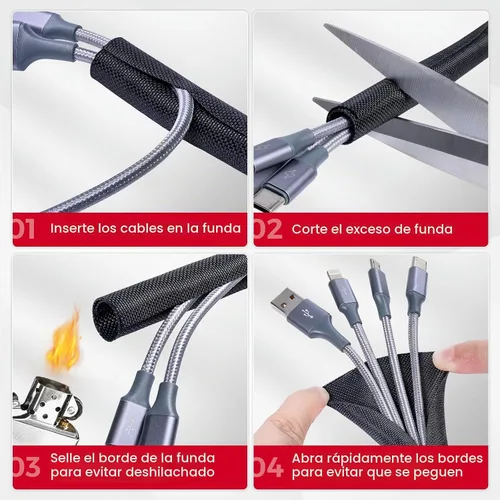 01 Inserte los cables en la funda

02 Corte el exceso de funda

03 Selle el borde de la funda para evitar deshilachado

04 Abra rápidamente los bordes para evitar que se peguen