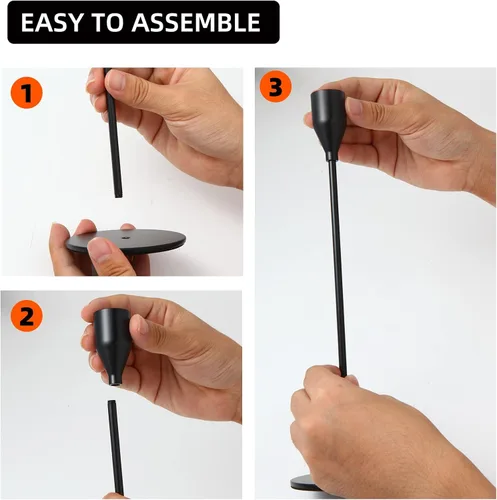 EASY TO ASSEMBLE

1

2

3