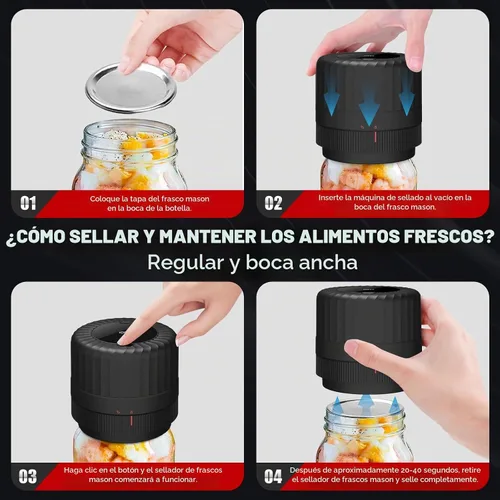 01
Coloque la tapa del frasco mason en la boca de la botella.

02
Inserte la máquina de sellado al vacío en la boca del frasco mason.

¿CÓMO SELLAR Y MANTENER LOS ALIMENTOS FRESCOS?
Regular y boca ancha

03
Haga clic en el botón y el sellador de frascos mason comenzará a funcionar.

04
Después de aproximadamente 20-40 segundos, retire el sellador de frascos mason y selle completamente.