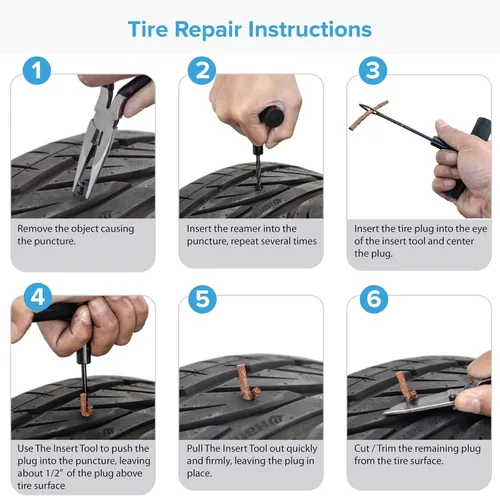 Tire Repair Instructions

1

Remove the object causing the puncture.

2

Insert the reamer into the puncture, repeat several times

3

Insert the tire plug into the eye of the insert tool and center the plug.

4

Use The Insert Tool to push the plug into the puncture, leaving about 1/2" of the plug above tire surface

5

Pull The Insert Tool out quickly and firmly, leaving the plug in place.

6

Cut / Trim the remaining plug from the tire surface.