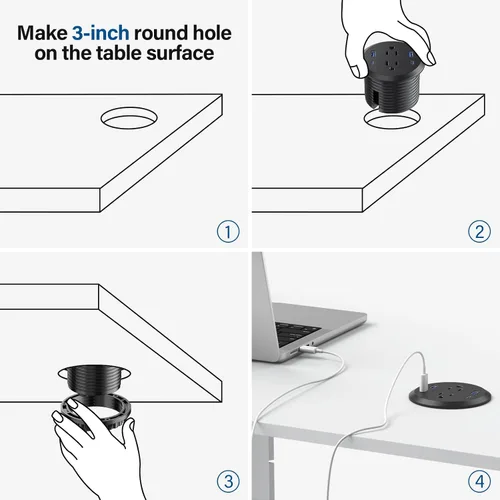 Make 3-inch round hole on the table surface

①

②

③

④