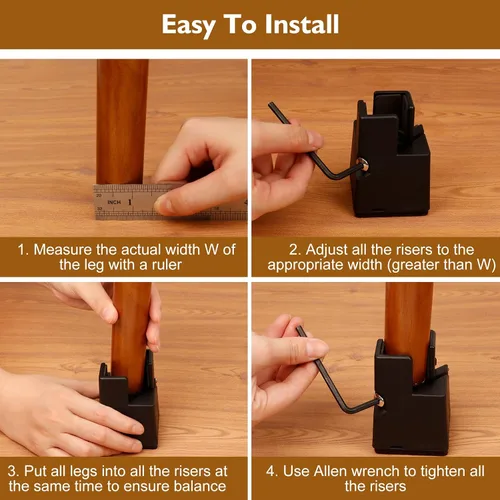 Easy To Install

INCH 1

1. Measure the actual width W of the leg with a ruler

2. Adjust all the risers to the appropriate width (greater than W)

3. Put all legs into all the risers at the same time to ensure balance

4. Use Allen wrench to tighten all the risers