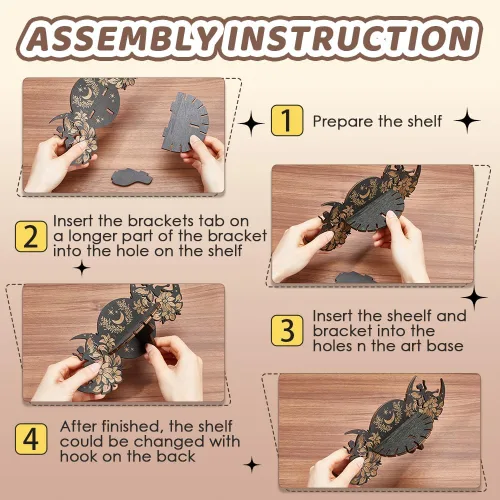 ASSEMBLY INSTRUCTION

1 Prepare the shelf

2 Insert the brackets tab on a longer part of the bracket into the hole on the shelf

3 Insert the sheelf and bracket into the holes n the art base

4 After finished, the shelf could be changed with hook on the back