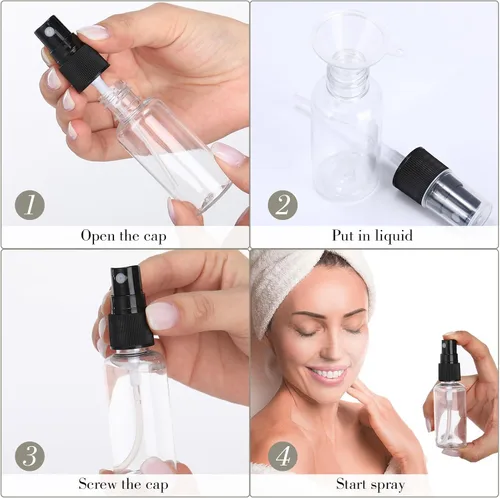 1
Open the cap

2
Put in liquid

3
Screw the cap

4
Start spray