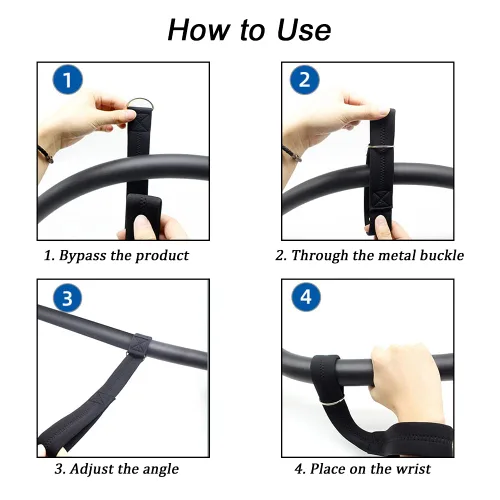 How to Use

1

1. Bypass the product

2

2. Through the metal buckle

3

3. Adjust the angle

4

4. Place on the wrist