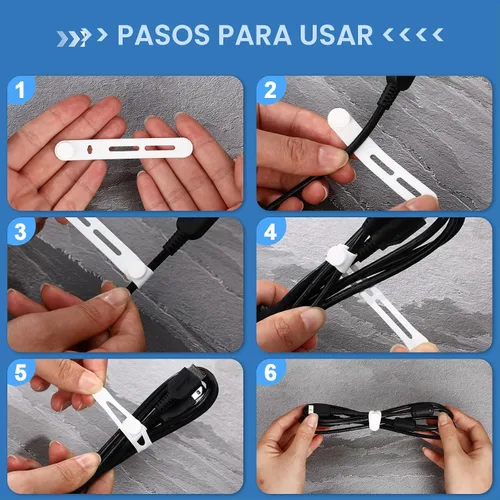 PASOS PARA USAR

1

2

3

4

5

6