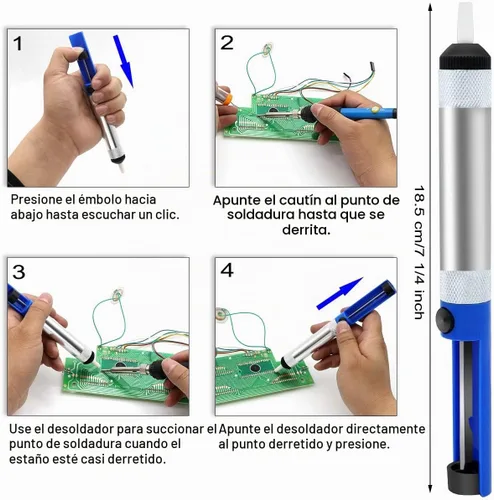 1

Presione el émbolo hacia abajo hasta escuchar un clic.

2

Apunte el cautín al punto de soldadura hasta que se derrita.

3

Use el desoldador para succionar el punto de soldadura cuando el estaño esté casi derretido.

4

Apunte el desoldador directamente al punto derretido y presione.

18.5 cm/7 1/4 inch