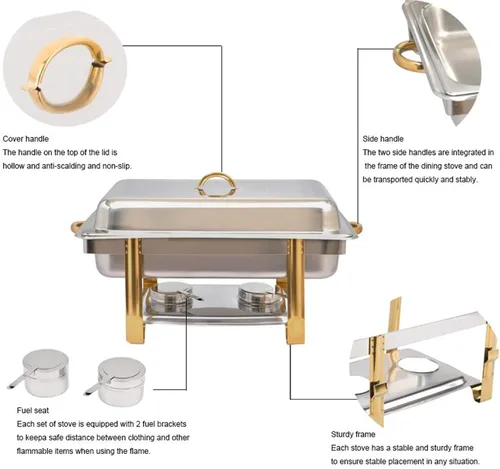 Cover handle
The handle on the top of the lid is hollow and anti-scalding and non-slip.

Side handle
The two side handles are integrated in the frame of the dining stove and can be transported quickly and stably.

Fuel seat
Each set of stove is equipped with 2 fuel brackets to keepa safe distance between clothing and other flammable items when using the flame.

Sturdy frame
Each stove has a stable and sturdy frame to ensure stable placement in any situation.