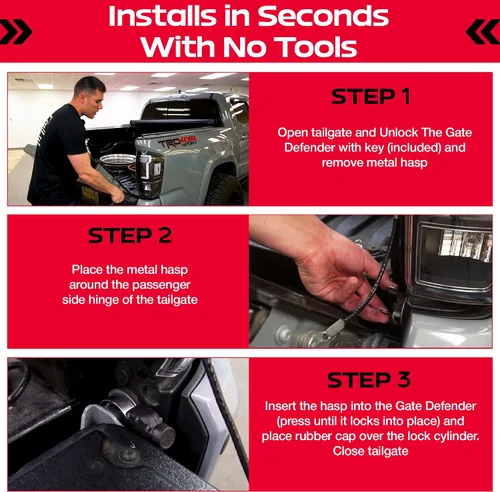 Installs in Seconds With No Tools

TRD 4X4 SPORT

STEP 1

Open tailgate and Unlock The Gate Defender with key (included) and remove metal hasp

STEP 2

Place the metal hasp around the passenger side hinge of the tailgate

STEP 3

Insert the hasp into the Gate Defender (press until it locks into place) and place rubber cap over the lock cylinder. Close tailgate