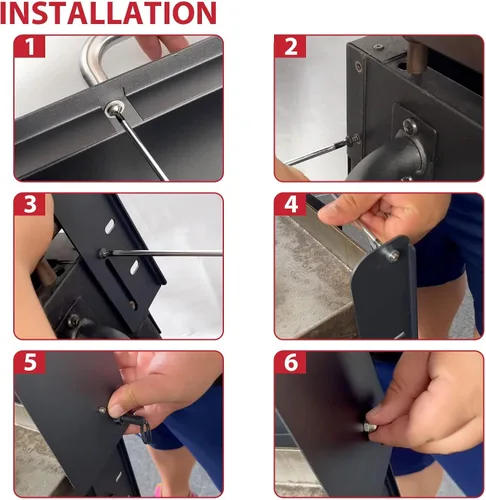 INSTALLATION

1

2

3

4

5

6