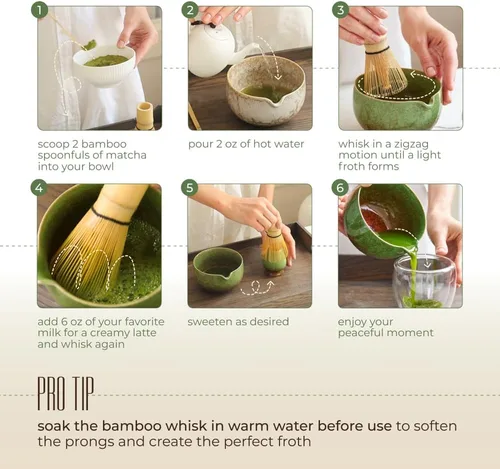 1

scoop 2 bamboo spoonfuls of matcha into your bowl

2

pour 2 oz of hot water

3

whisk in a zigzag motion until a light froth forms

4

add 6 oz of your favorite milk for a creamy latte and whisk again

5

sweeten as desired

6

enjoy your peaceful moment

PRO TIP

soak the bamboo whisk in warm water before use to soften the prongs and create the perfect froth