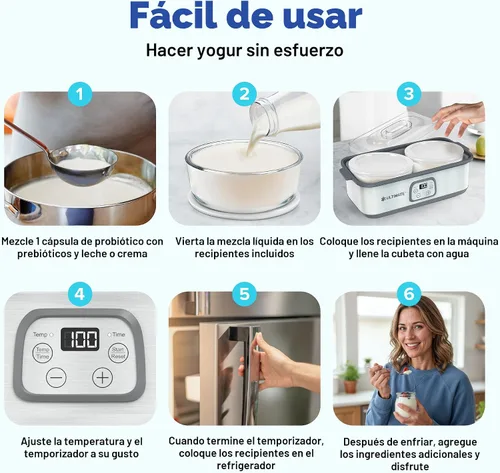 Fácil de usar

Hacer yogur sin esfuerzo

1

Mezcle 1 cápsula de probiótico con prebióticos y leche o crema

2

Vierta la mezcla líquida en los recipientes incluidos

3

ULTIMATE

Coloque los recipientes en la máquina y llene la cubeta con agua

4

Temp

100

Time

Temp Time

Start Reset

Ajuste la temperatura y el temporizador a su gusto

5

Cuando termine el temporizador, coloque los recipientes en el refrigerador

6

Después de enfriar, agregue los ingredientes adicionales y disfrute