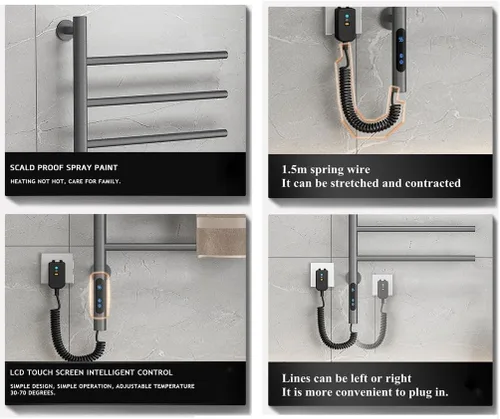 SCALD PROOF SPRAY PAINT

HEATING NOT HOT, CARE FOR FAMILY.

1.5m spring wire
It can be stretched and contracted

LCD TOUCH SCREEN INTELLIGENT CONTROL

SIMPLE DESIGN, SIMPLE OPERATION, ADJUSTABLE TEMPERATURE 30-70 DEGREES.

Lines can be left or right
It is more convenient to plug in.