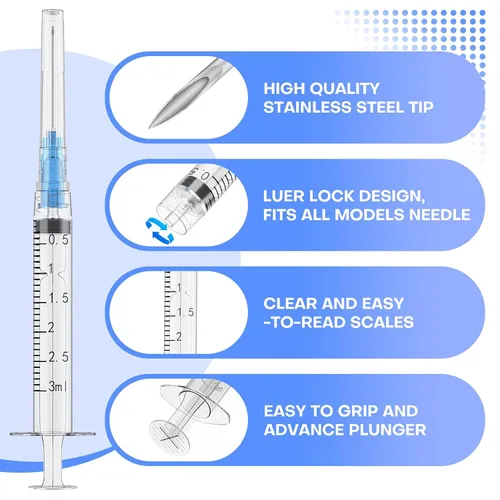 0.5
1
1.5
2
2.5
3ml

HIGH QUALITY STAINLESS STEEL TIP

0.5

LUER LOCK DESIGN, FITS ALL MODELS NEEDLE

1
1.5
2

CLEAR AND EASY -TO-READ SCALES

EASY TO GRIP AND ADVANCE PLUNGER